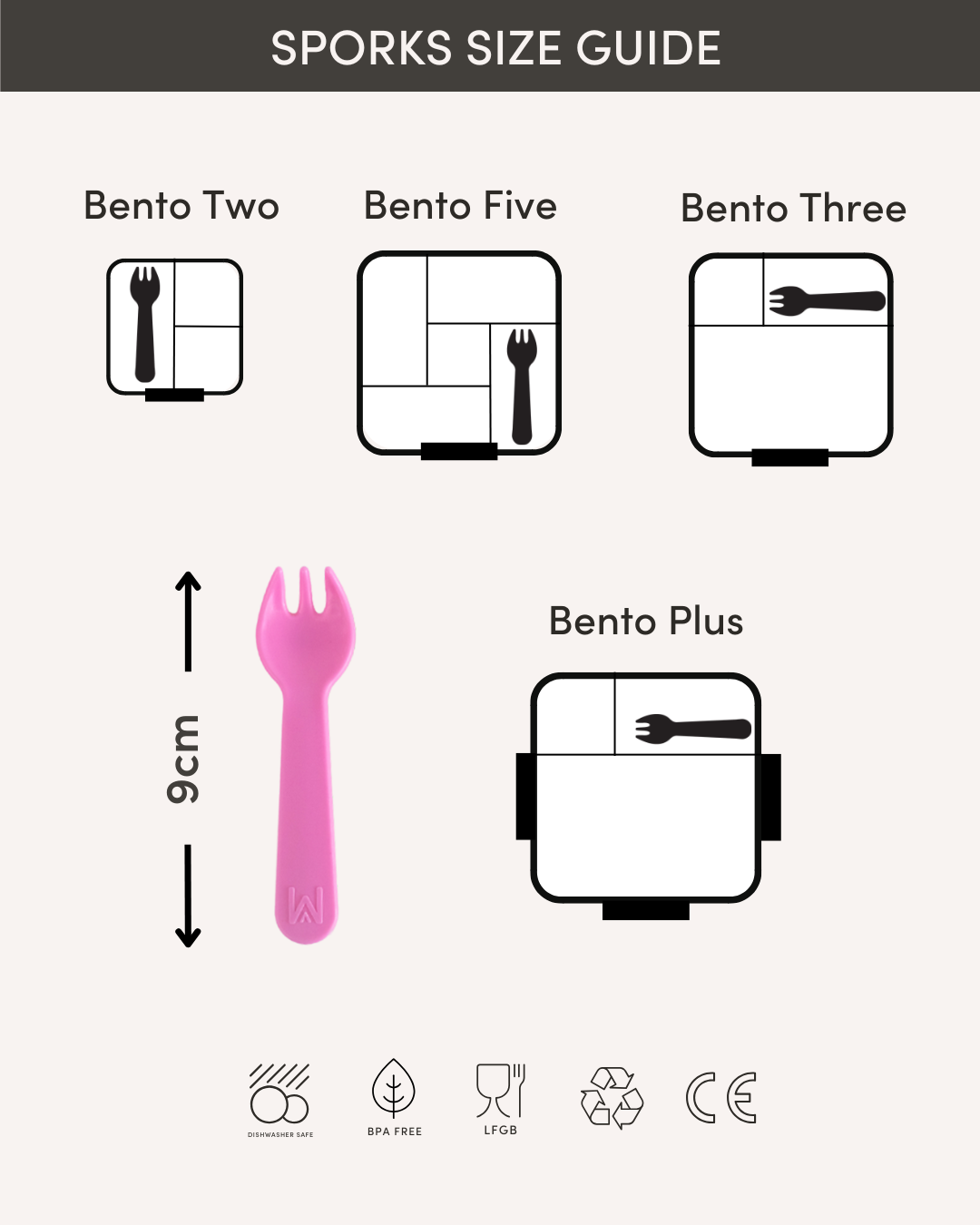 SPORKS SIZE GUIDE

Bento Two

Bento Five

Bento Three

9cm

Bento Plus

DISHWASHER SAFE

BPA FREE

LFGB

CE