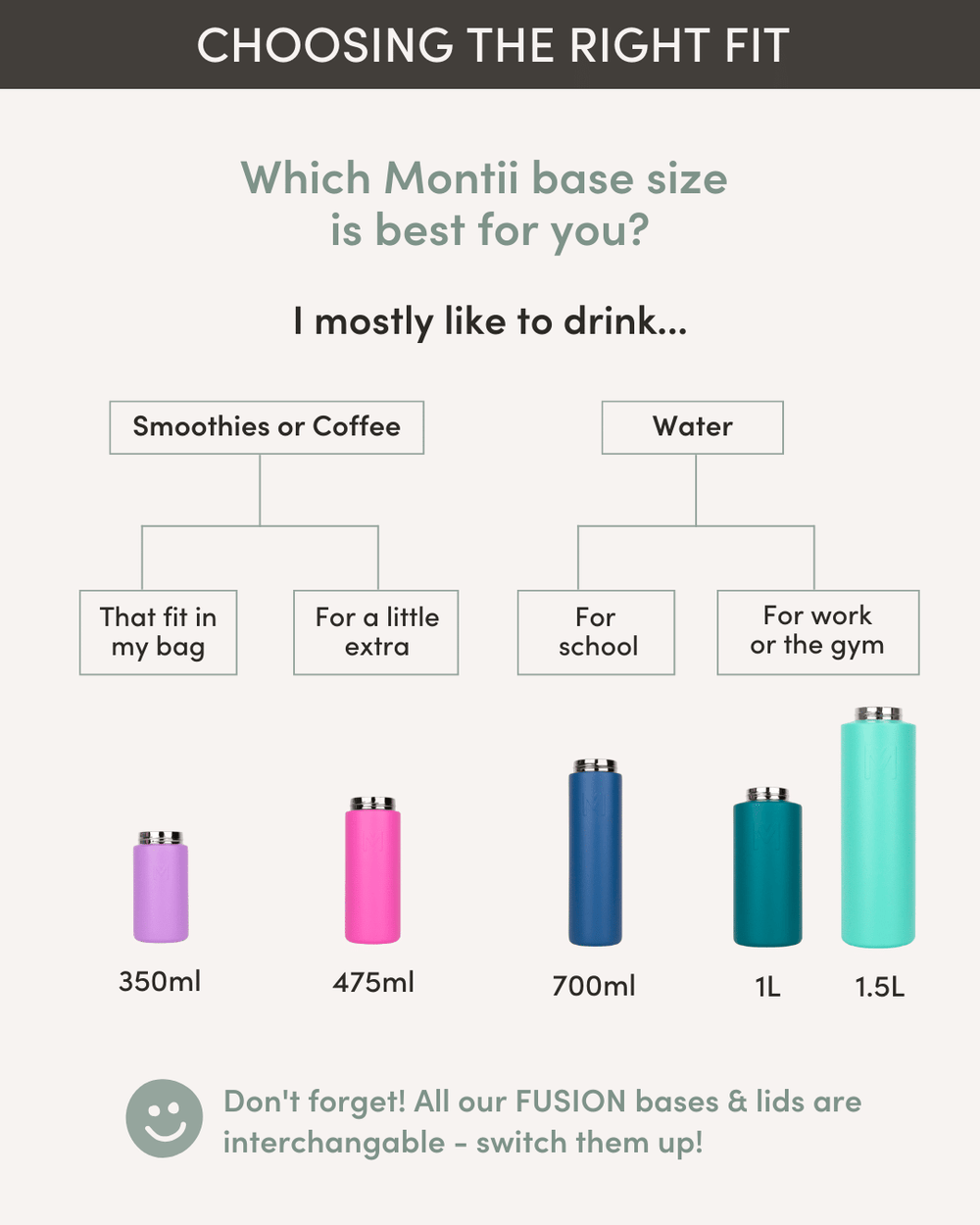 CHOOSING THE RIGHT FIT

Which Montii base size is best for you?

I mostly like to drink...

Smoothies or Coffee

Water

That fit in my bag

For a little extra

For school

For work or the gym

350ml

475ml

700ml

1L

1.5L

Don't forget! All our FUSION bases & lids are interchangable - switch them up!