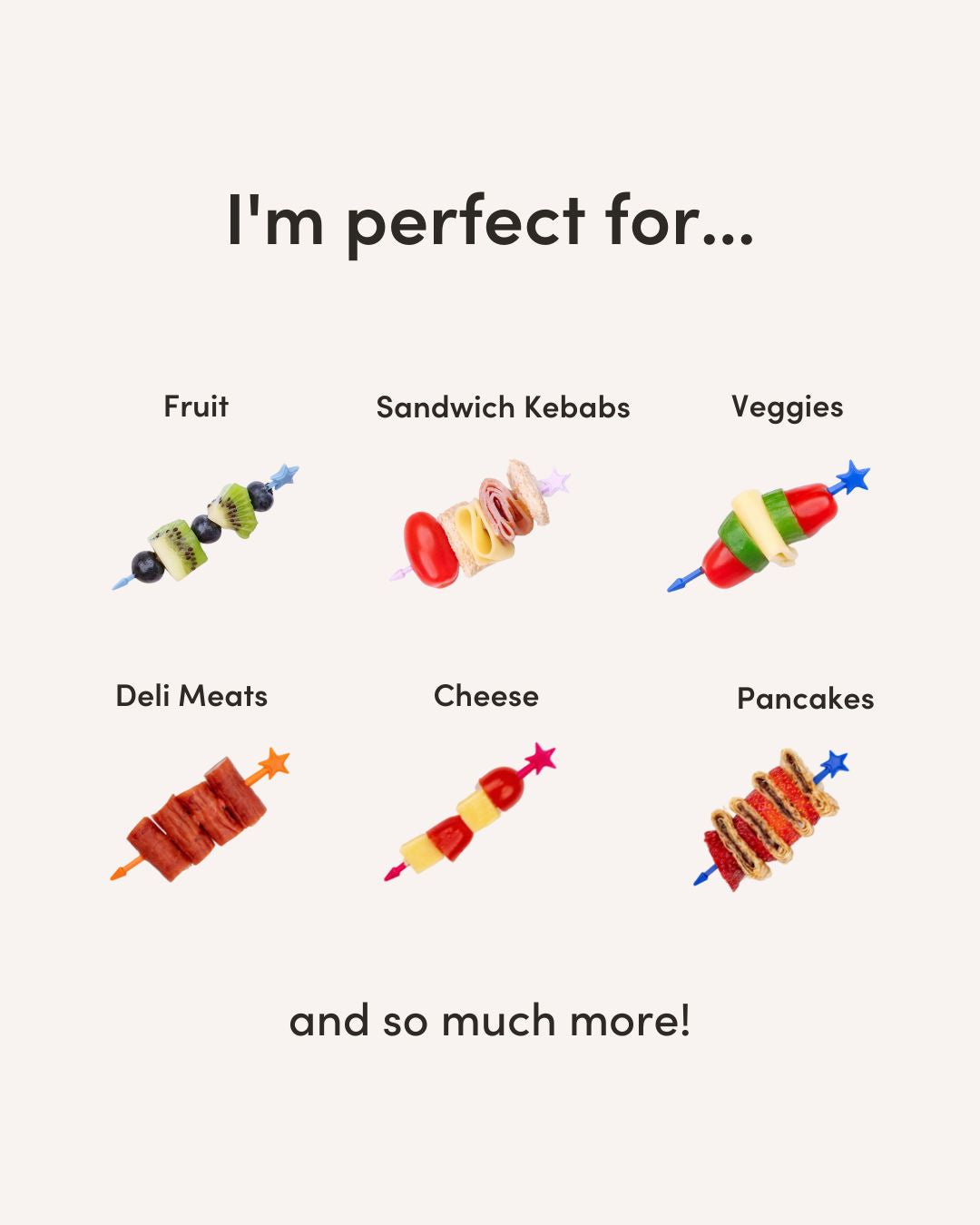 I'm perfect for...

Fruit

Sandwich Kebabs

Veggies

Deli Meats

Cheese

Pancakes

and so much more!