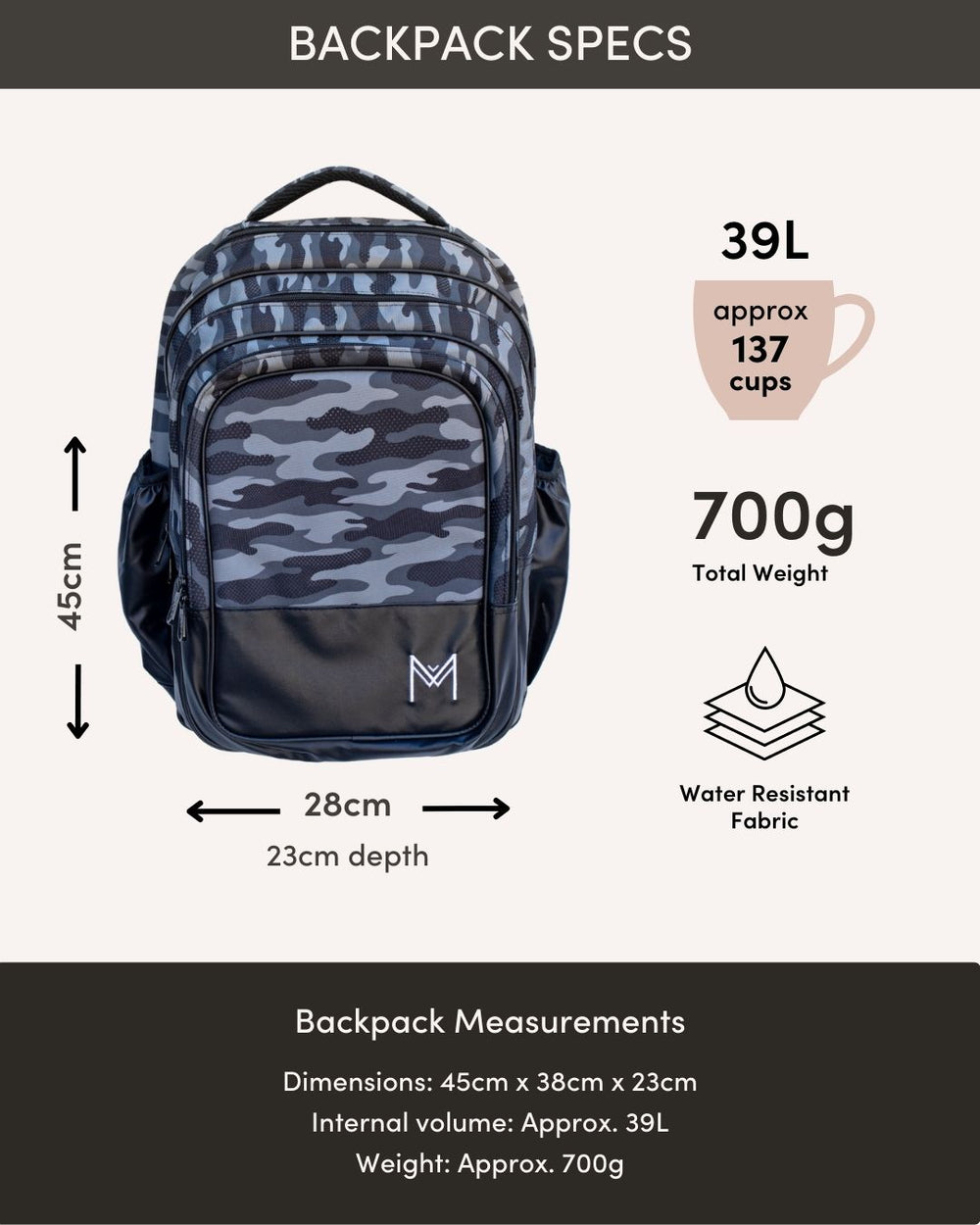 BACKPACK SPECS

45cm

28cm

23cm depth

39L

approx
137
cups

700g
Total Weight

Water Resistant Fabric

Backpack Measurements

Dimensions: 45cm x 38cm x 23cm
Internal volume: Approx. 39L
Weight: Approx. 700g