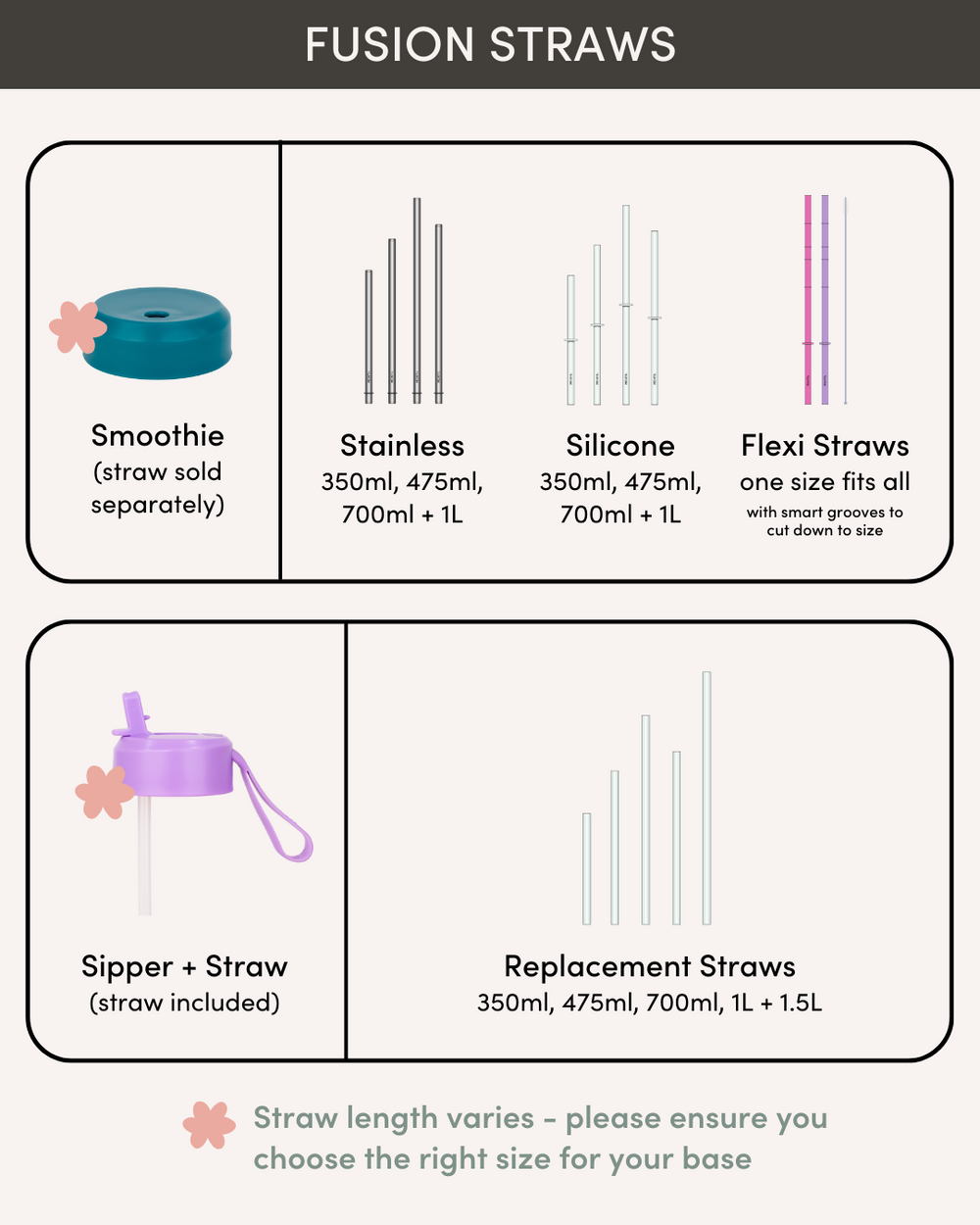 FUSION STRAWS

Smoothie
(straw sold separately)

Stainless
350ml, 475ml, 700ml + 1L

Silicone
350ml, 475ml, 700ml + 1L

Flexi Straws
one size fits all
with smart grooves to cut down to size

Sipper + Straw
(straw included)

Replacement Straws
350ml, 475ml, 700ml, 1L + 1.5L

Straw length varies - please ensure you choose the right size for your base